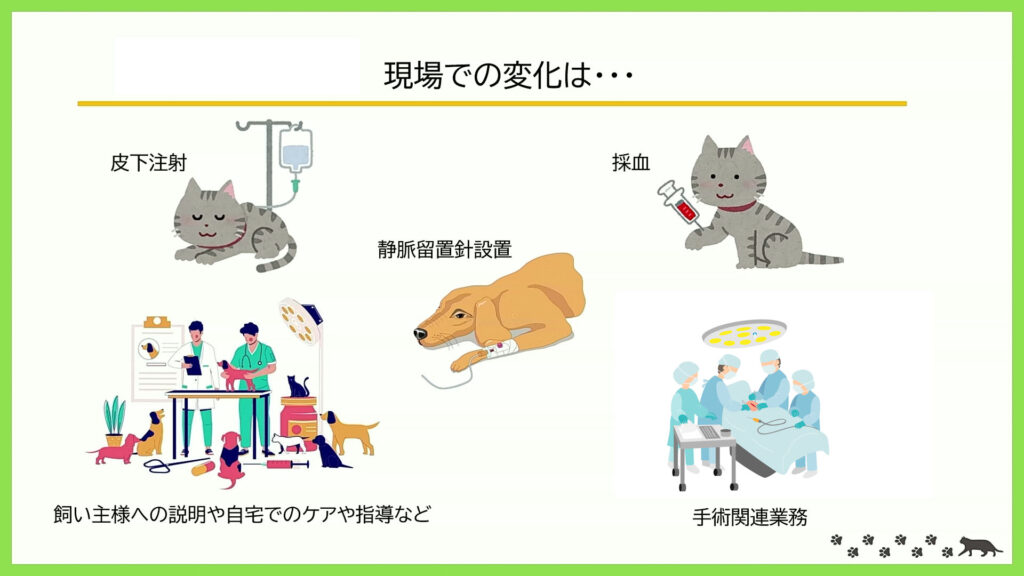 現場での変化は・・・

皮下注射

採血

静脈留置針設置

飼い主様への説明や自宅でのケアや指導など

手術関連業務